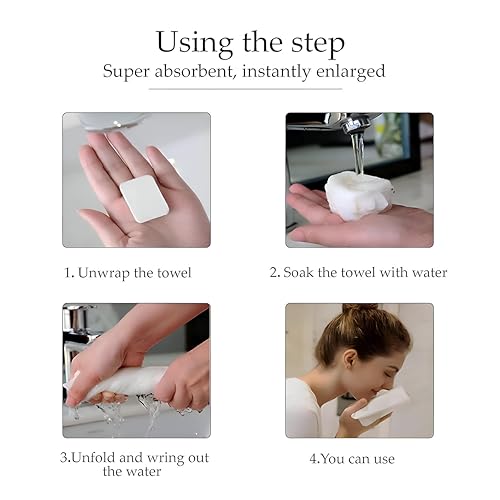 Using the step
Super absorbent, instantly enlarged

1. Unwrap the towel

2. Soak the towel with water

3.Unfold and wring out the water

4.You can use