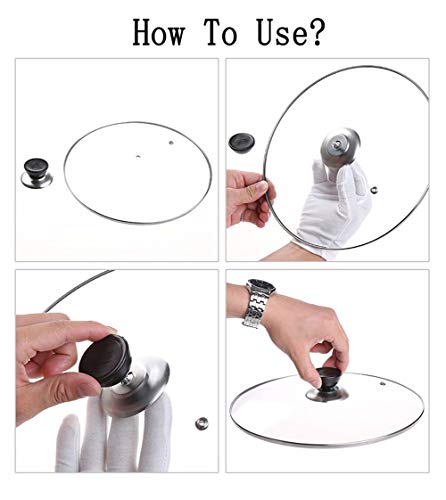 How To Use?