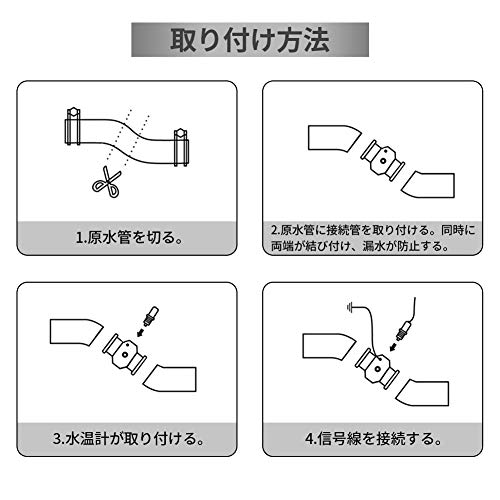 取り付け方法

1.原水管を切る。

2.原水管に接続管を取り付ける。同時に両端が結び付け、漏水が防止する。

3.水温計が取り付ける。

4.信号線を接続する。