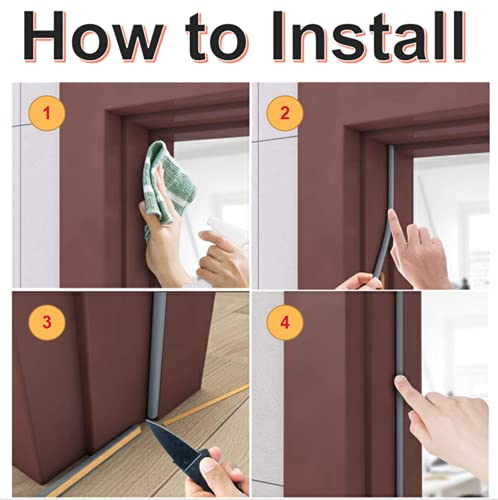 How to Install

1

2

3

4