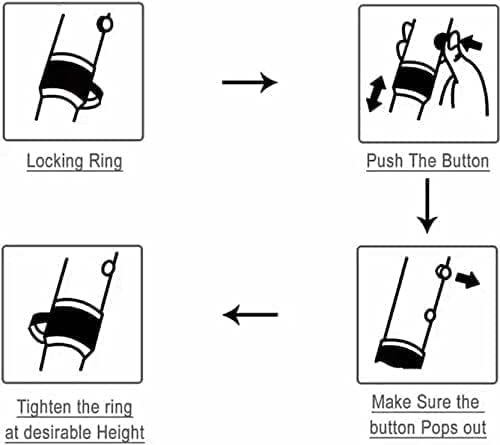 Locking Ring

Push The Button

Make Sure the button Pops out

Tighten the ring at desirable Height