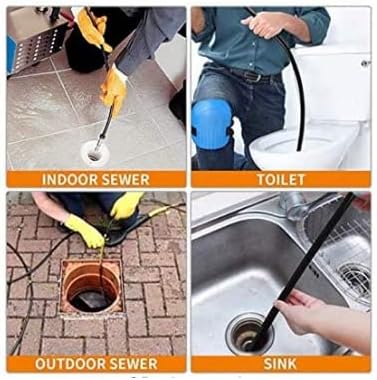 INDOOR SEWER

TOILET

OUTDOOR SEWER

SINK