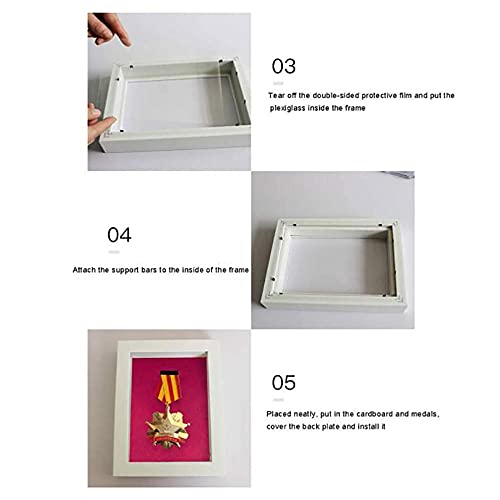 03

Tear off the double-sided protective film and put the plexiglass inside the frame

04

Attach the support bars to the inside of the frame

05

Placed neatly, put in the cardboard and medals, cover the back plate and install it