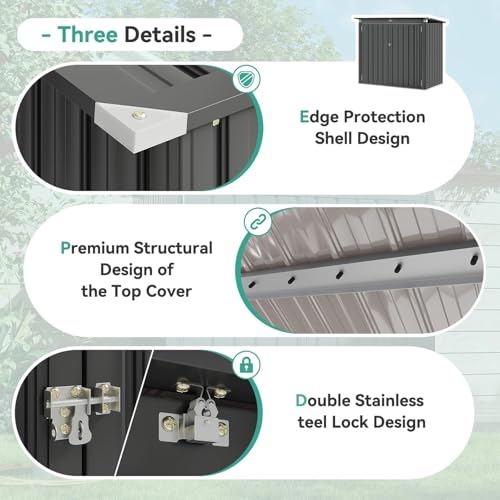 - Three Details -

Edge Protection Shell Design

Premium Structural Design of the Top Cover

Double Stainless teel Lock Design