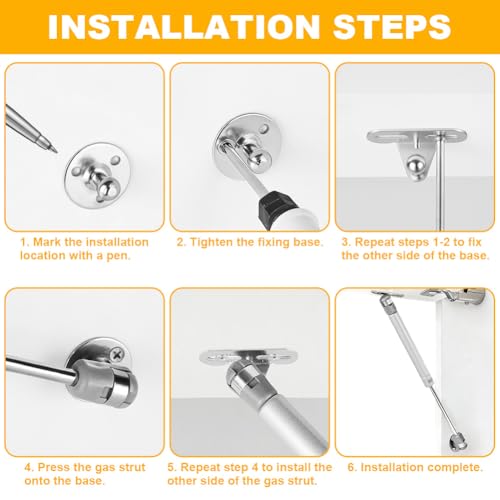 INSTALLATION STEPS

1. Mark the installation location with a pen.

2. Tighten the fixing base.

3. Repeat steps 1-2 to fix the other side of the base.

4. Press the gas strut onto the base.

5. Repeat step 4 to install the other side of the gas strut.

6. Installation complete.