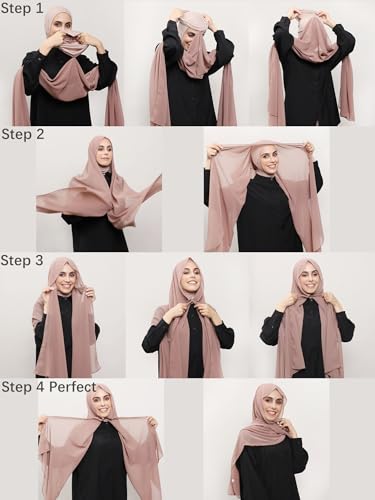 Step 1

Step 2

Step 3

Step 4 Perfect