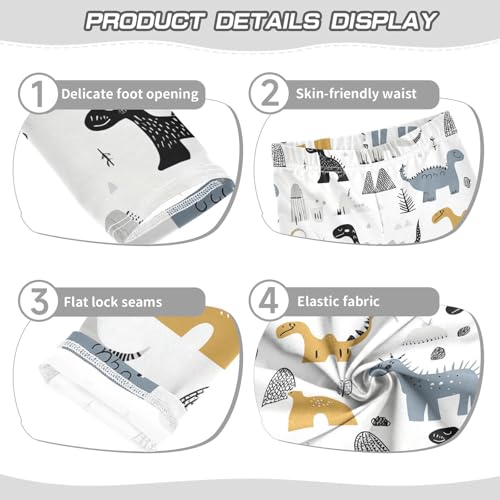 PRODUCT DETAILS DISPLAY

1 Delicate foot opening

2 Skin-friendly waist

3 Flat lock seams

4 Elastic fabric