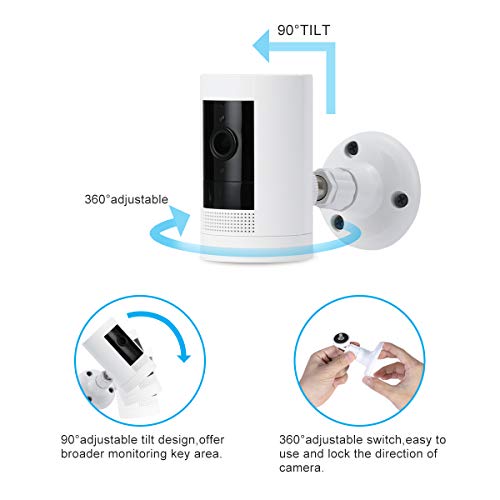 90°TILT

360°adjustable

90°adjustable tilt design,offer broader monitoring key area.

360°adjustable switch,easy to use and lock the direction of camera.