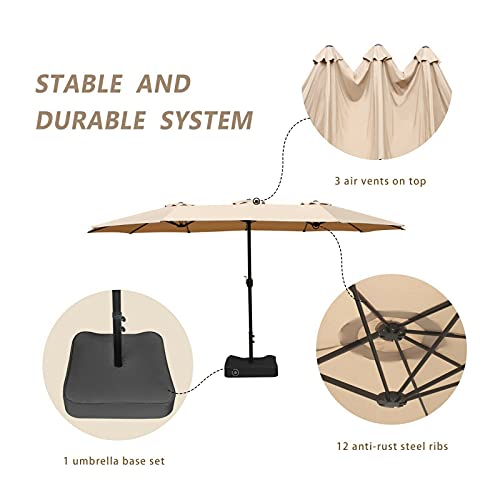 STABLE AND DURABLE SYSTEM

3 air vents on top

1 umbrella base set

12 anti-rust steel ribs