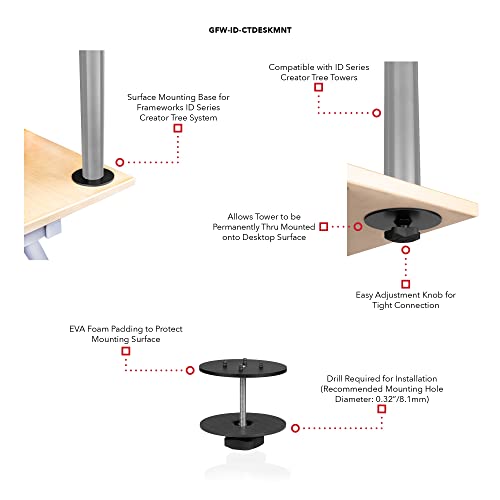 GFW-ID-CTDESKMNT

Surface Mounting Base for Frameworks ID Series Creator Tree System

Compatible with ID Series Creator Tree Towers

Allows Tower to be Permanently Thru Mounted onto Desktop Surface

Easy Adjustment Knob for Tight Connection

EVA Foam Padding to Protect Mounting Surface

Drill Required for Installation (Recommended Mounting Hole Diameter: 0.32"/8.1mm)