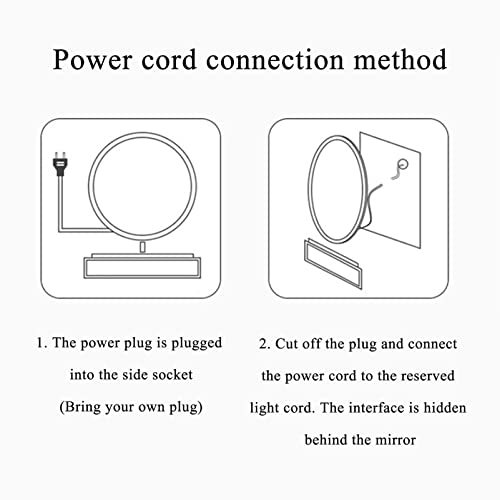 Power cord connection method

1. The power plug is plugged into the side socket (Bring your own plug)

2. Cut off the plug and connect the power cord to the reserved light cord. The interface is hidden behind the mirror