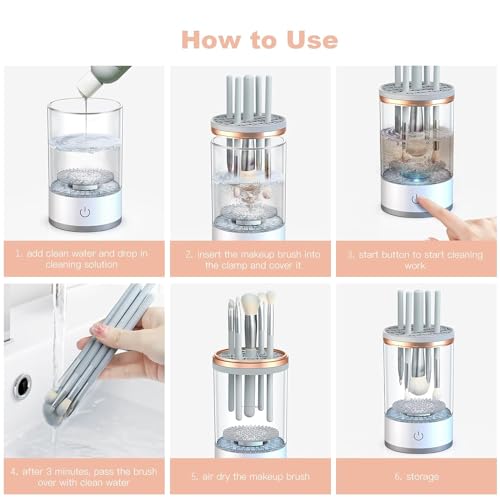 How to Use

1. add clean water and drop in cleaning solution

2. insert the makeup brush into the clamp and cover it

3. start button to start cleaning work

4. after 3 minutes, pass the brush over with clean water

5. air dry the makeup brush

6. storage