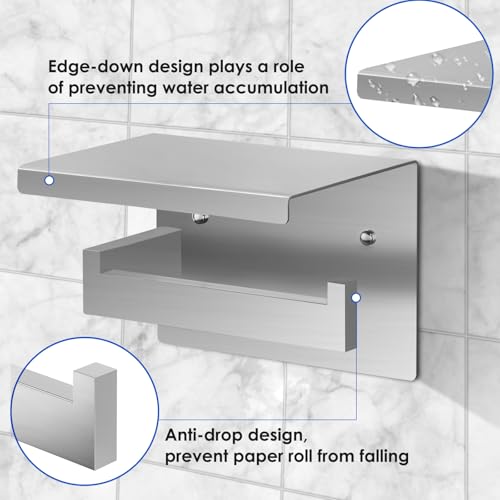 Edge-down design plays a role of preventing water accumulation

Anti-drop design, prevent paper roll from falling