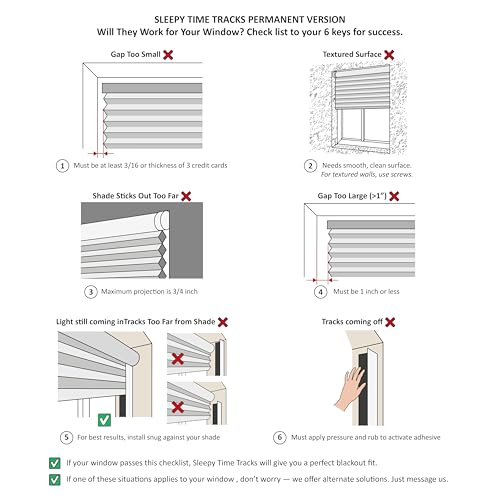 SLEEPY TIME TRACKS PERMANENT VERSION
Will They Work for Your Window? Check list to your 6 keys for success.

Gap Too Small

1 Must be at least 3/16 or thickness of 3 credit cards

Textured Surface

2 Needs smooth, clean surface. For textured walls, use screws.

Shade Sticks Out Too Far

3 Maximum projection is 3/4 inch

Gap Too Large (>1")

4 Must be 1 inch or less

Light still coming inTracks Too Far from Shade

5 For best results, install snug against your shade

Tracks coming off

6 Must apply pressure and rub to activate adhesive

If your window passes this checklist, Sleepy Time Tracks will give you a perfect blackout fit.

If one of these situations applies to your window , don't worry — we offer alternate solutions. Just message us.