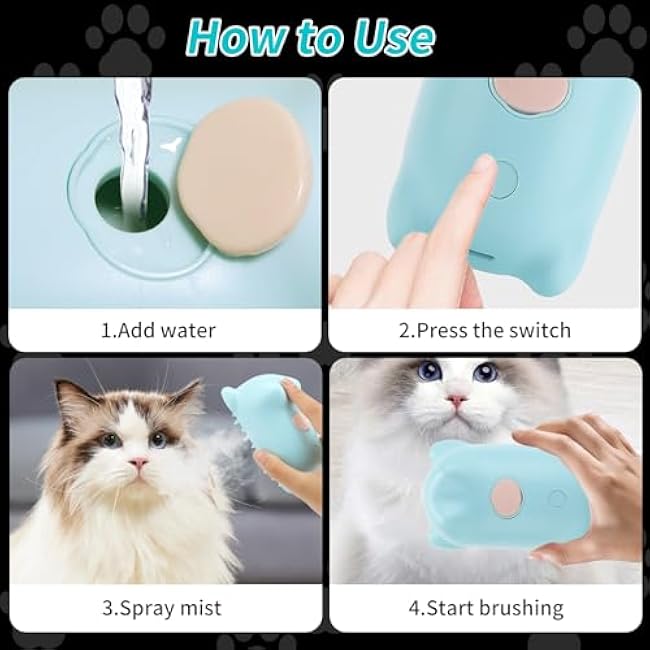 How to Use

1.Add water

2.Press the switch

3.Spray mist

4.Start brushing