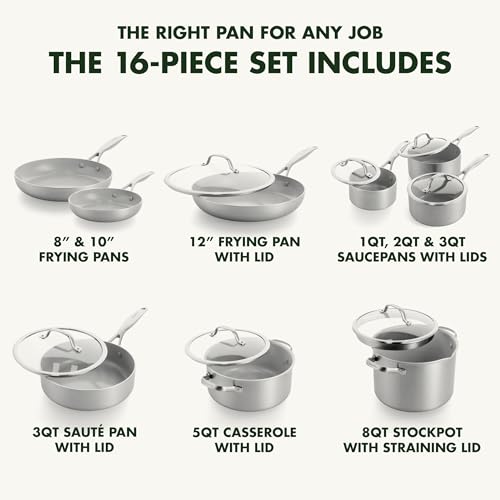 THE RIGHT PAN FOR ANY JOB
THE 16-PIECE SET INCLUDES

8″ & 10″ FRYING PANS

12″ FRYING PAN WITH LID

1QT, 2QT & 3QT SAUCEPANS WITH LIDS

3QT SAUTÉ PAN WITH LID

5QT CASSEROLE WITH LID

8QT STOCKPOT WITH STRAINING LID