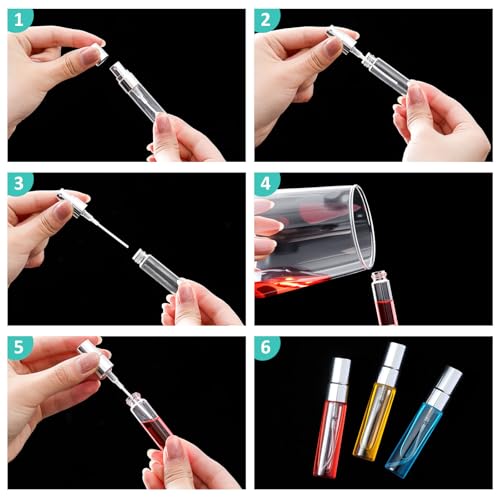 1

2

3

4

5

6