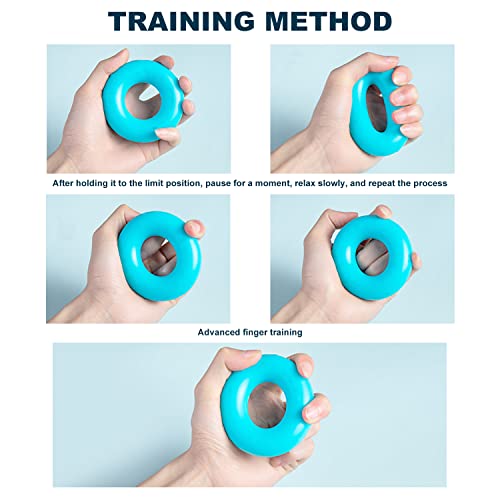 TRAINING METHOD

After holding it to the limit position, pause for a moment, relax slowly, and repeat the process

Advanced finger training