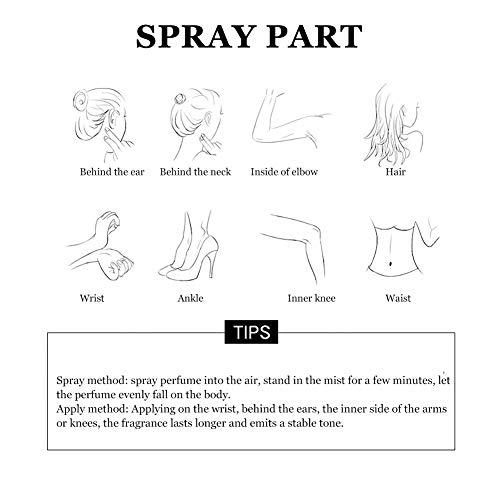 SPRAY PART

Behind the ear

Behind the neck

Inside of elbow

Hair

Wrist

Ankle

Inner knee

Waist

TIPS

Spray method: spray perfume into the air, stand in the mist for a few minutes, let the perfume evenly fall on the body.
Apply method: Applying on the wrist, behind the ears, the inner side of the arms or knees, the fragrance lasts longer and emits a stable tone.