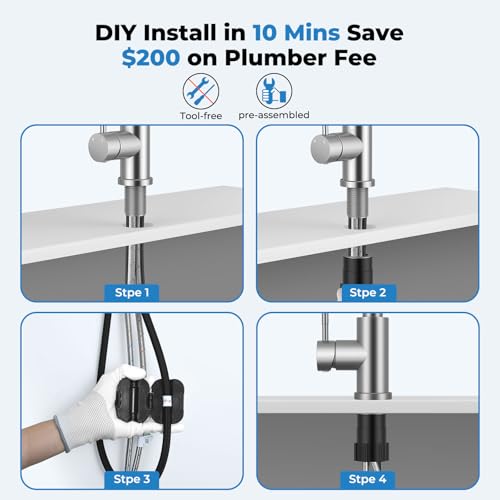 DIY Install in 10 Mins Save $200 on Plumber Fee

Tool-free

pre-assembled

Stpe 1

Stpe 2

Stpe 3

Stpe 4