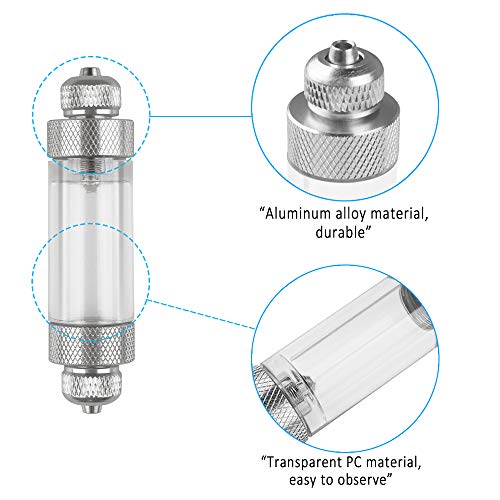 “Aluminum alloy material, durable”

“Transparent PC material, easy to observe”