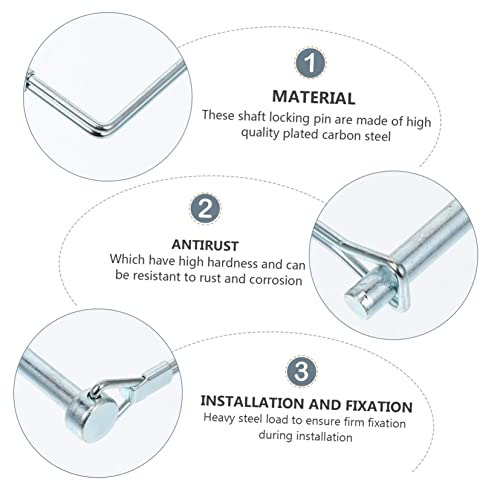 1

MATERIAL

These shaft locking pin are made of high quality plated carbon steel

2

ANTIRUST

Which have high hardness and can be resistant to rust and corrosion

3

INSTALLATION AND FIXATION

Heavy steel load to ensure firm fixation during installation