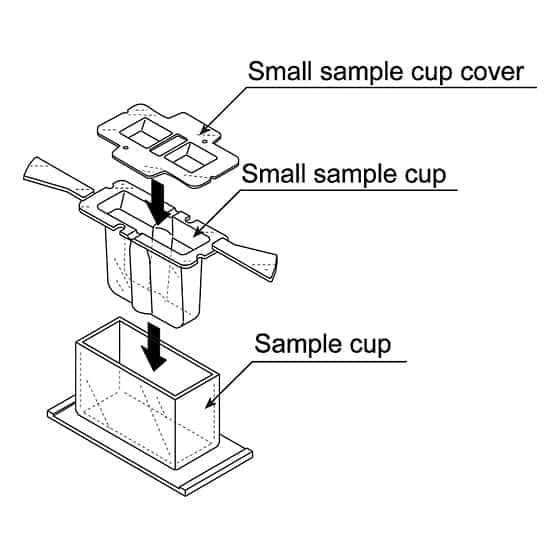 Small sample cup cover

Small sample cup

Sample cup