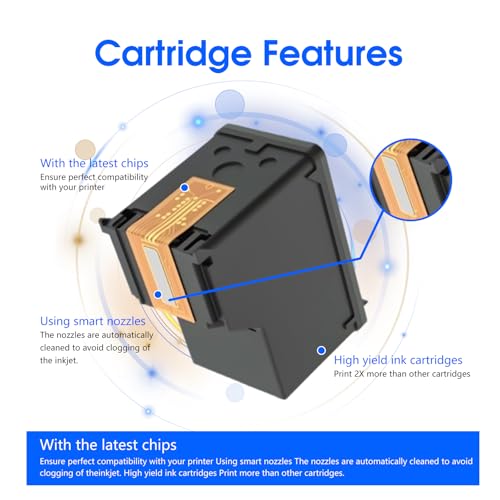 Cartridge Features

With the latest chips
Ensure perfect compatibility with your printer

Using smart nozzles
The nozzles are automatically cleaned to avoid clogging of the inkjet.

High yield ink cartridges
Print 2X more than other cartridges

With the latest chips
Ensure perfect compatibility with your printer Using smart nozzles The nozzles are automatically cleaned to avoid clogging of theinkjet. High yield ink cartridges Print more than other cartridges.