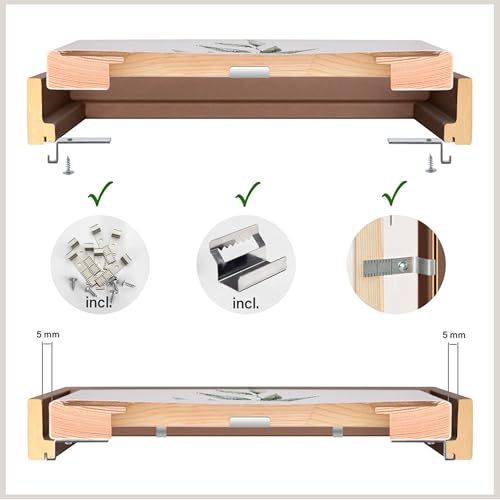 incl.

incl.

5 mm

5 mm