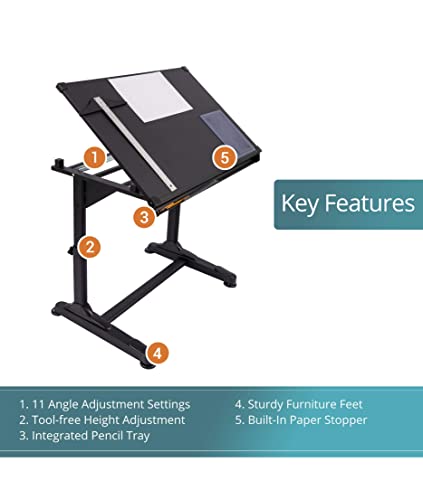 1
5
3
2
4

Key Features

1. 11 Angle Adjustment Settings
2. Tool-free Height Adjustment
3. Integrated Pencil Tray

4. Sturdy Furniture Feet
5. Built-In Paper Stopper