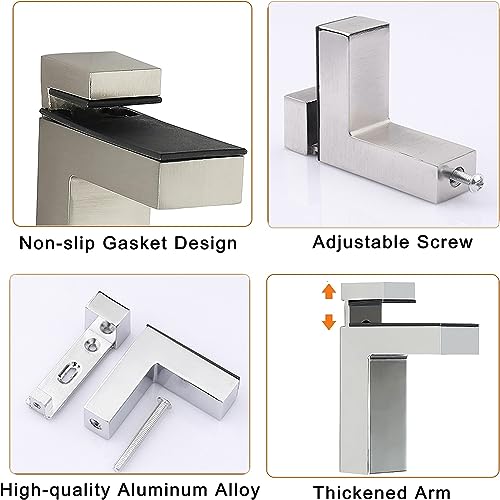 Non-slip Gasket Design

Adjustable Screw

High-quality Aluminum Alloy

Thickened Arm