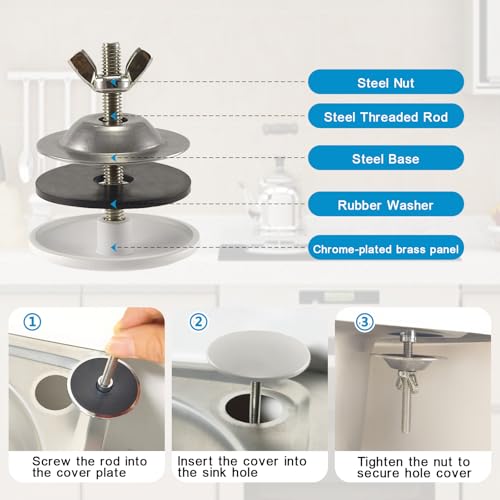 Steel Nut

Steel Threaded Rod

Steel Base

Rubber Washer

Chrome-plated brass panel

①

Screw the rod into the cover plate

②

Insert the cover into the sink hole

③

Tighten the nut to secure hole cover