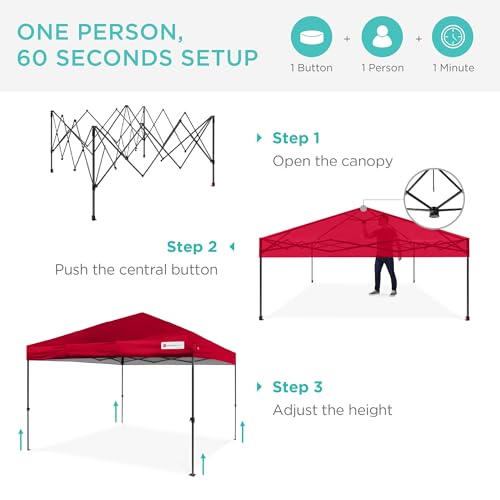 ONE PERSON,
60 SECONDS SETUP

1 Button + 1 Person + 1 Minute

Step 1
Open the canopy

Step 2
Push the central button

Step 3
Adjust the height