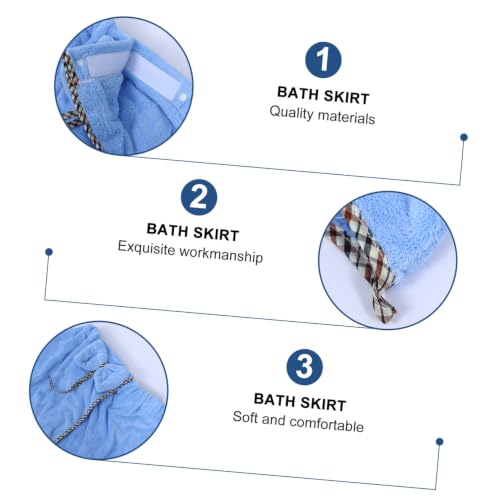 1

BATH SKIRT
Quality materials

2

BATH SKIRT
Exquisite workmanship

3

BATH SKIRT
Soft and comfortable