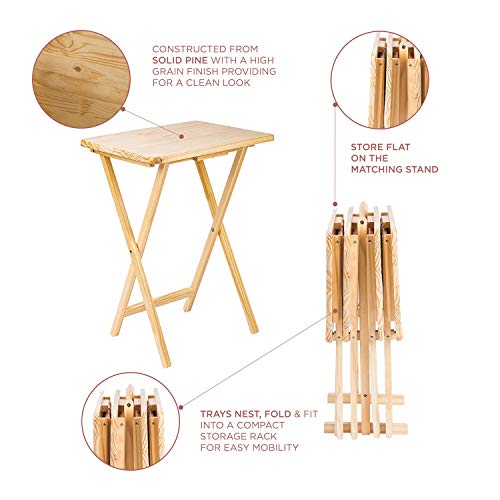 CONSTRUCTED FROM SOLID PINE WITH A HIGH GRAIN FINISH PROVIDING FOR A CLEAN LOOK

STORE FLAT ON THE MATCHING STAND

TRAYS NEST, FOLD & FIT INTO A COMPACT STORAGE RACK FOR EASY MOBILITY