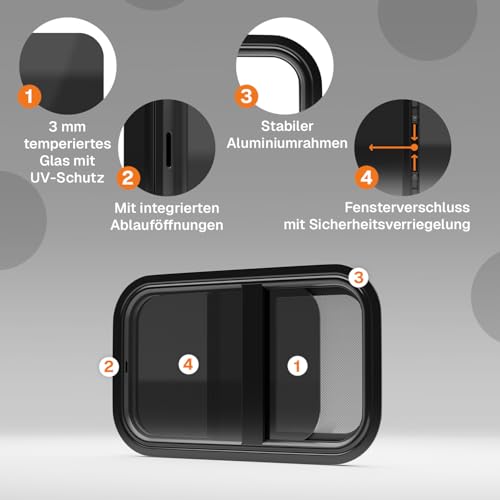 1
3 mm temperiertes Glas mit UV-Schutz

2
Mit integrierten Ablauföffnungen

3
Stabiler Aluminiumrahmen

4
Fensterverschluss mit Sicherheitsverriegelung

3
2
4
1