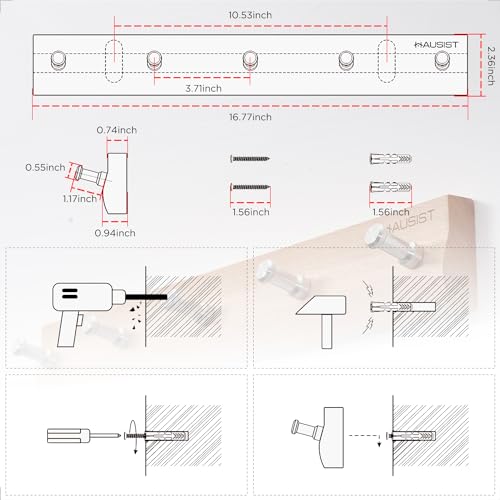 10.53inch

HAUSIST

2.36inch

3.71inch

16.77inch

0.74inch

0.55inch

1.17inch

0.94inch

1.56inch

1.56inch

HAUSIST