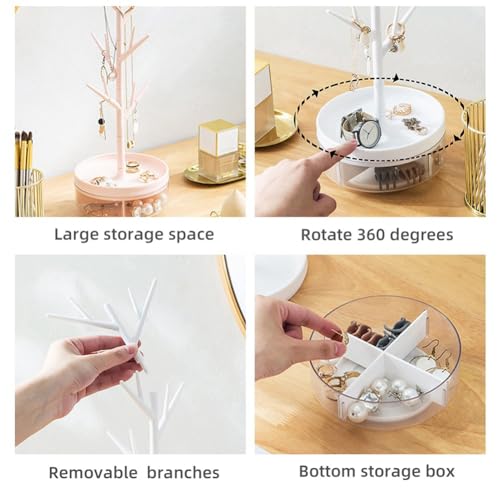 Large storage space

Rotate 360 degrees

Removable branches

Bottom storage box