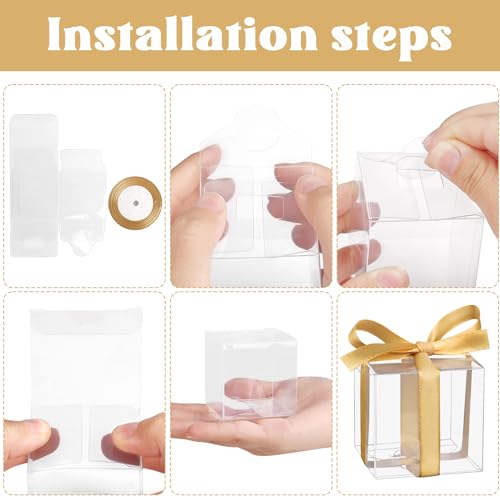 Installation steps