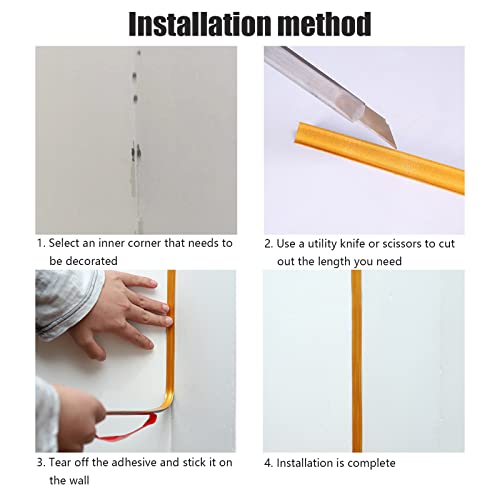 Installation method

1. Select an inner corner that needs to be decorated

2. Use a utility knife or scissors to cut out the length you need

3. Tear off the adhesive and stick it on the wall

4. Installation is complete