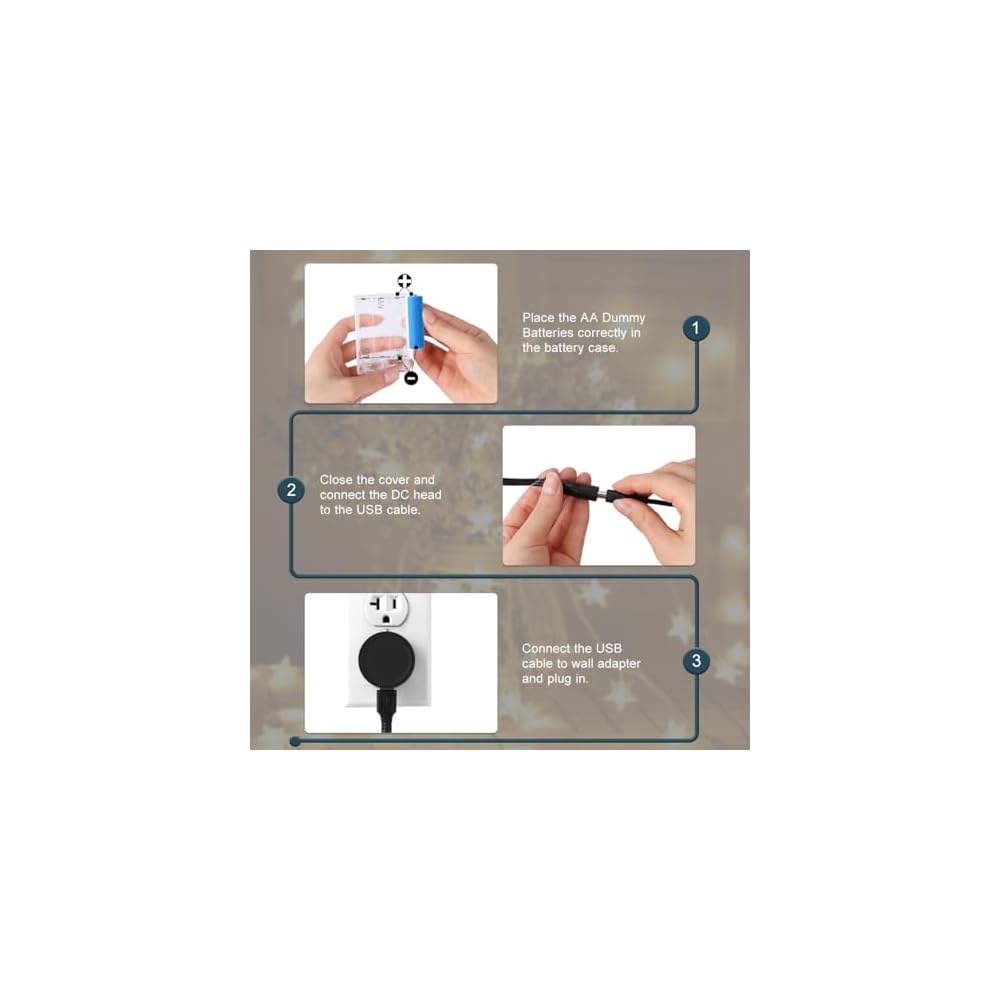 Place the AA Dummy Batteries correctly in the battery case.

1

2

Close the cover and connect the DC head to the USB cable.

Connect the USB cable to wall adapter and plug in.

3