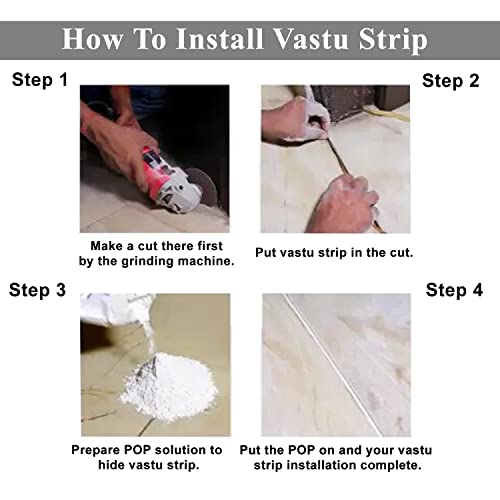 How To Install Vastu Strip

Step 1

Make a cut there first by the grinding machine.

Step 2

Put vastu strip in the cut.

Step 3

Prepare POP solution to hide vastu strip.

Step 4

Put the POP on and your vastu strip installation complete.