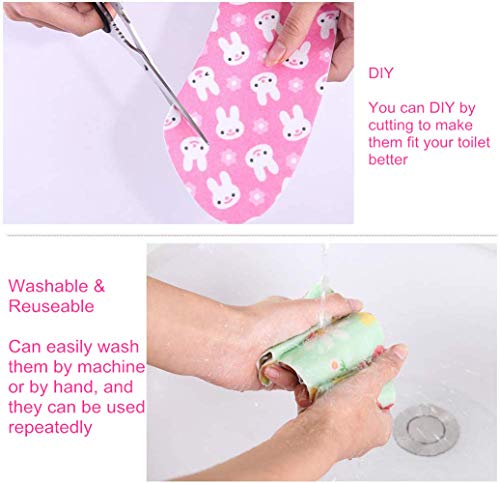 DIY

You can DIY by cutting to make them fit your toilet better

Washable & Reuseable

Can easily wash them by machine or by hand, and they can be used repeatedly