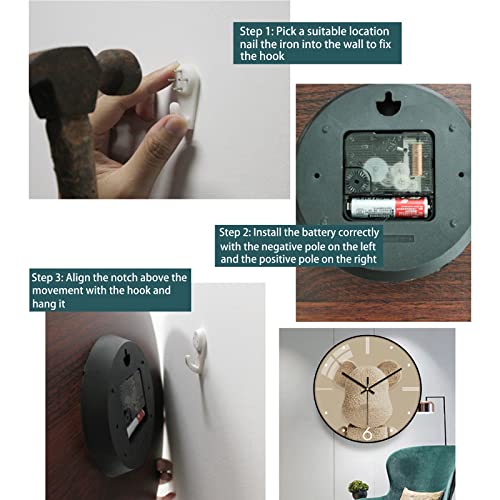 Step 1: Pick a suitable location nail the iron into the wall to fix the hook

Step 2: Install the battery correctly with the negative pole on the left and the positive pole on the right

Step 3: Align the notch above the movement with the hook and hang it

6