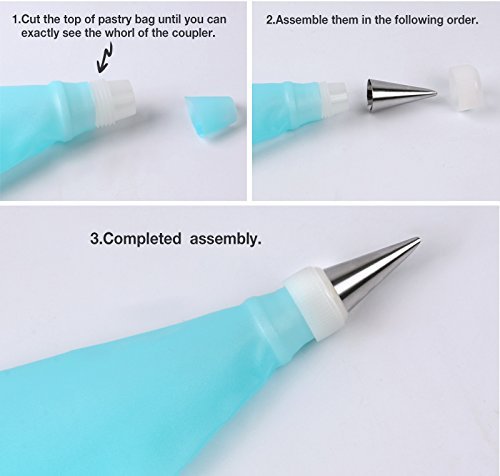 1.Cut the top of pastry bag until you can exactly see the whorl of the coupler.

2.Assemble them in the following order.

3.Completed assembly.