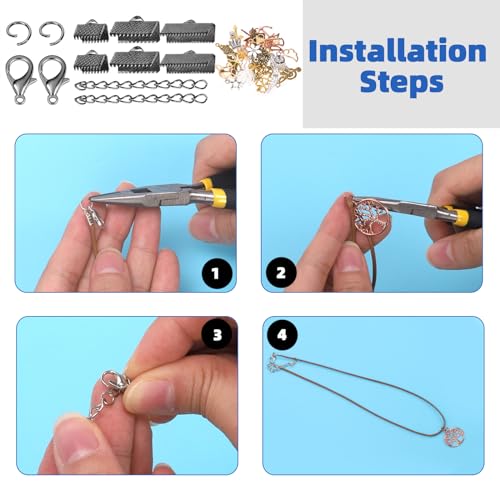 Installation Steps

1

2

3

4