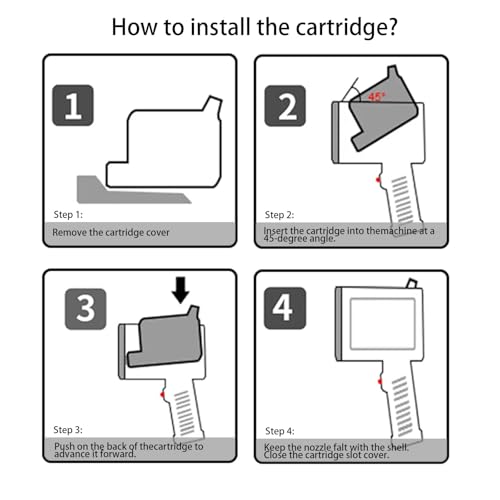 How to install the cartridge?

1

Step 1:

Remove the cartridge cover

2

45°

Step 2:

Insert the cartridge into themachine at a 45-degree angle.

3

Step 3:

Push on the back of thecartridge to advance it forward.

4

Step 4:

Keep the nozzle falt with the shell. Close the cartridge slot cover.