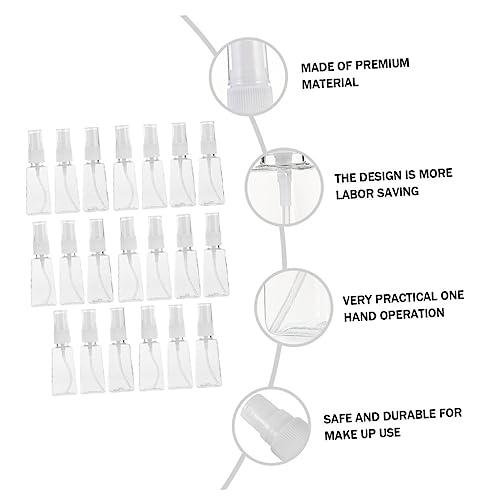 MADE OF PREMIUM MATERIAL

THE DESIGN IS MORE LABOR SAVING

VERY PRACTICAL ONE HAND OPERATION

SAFE AND DURABLE FOR MAKE UP USE