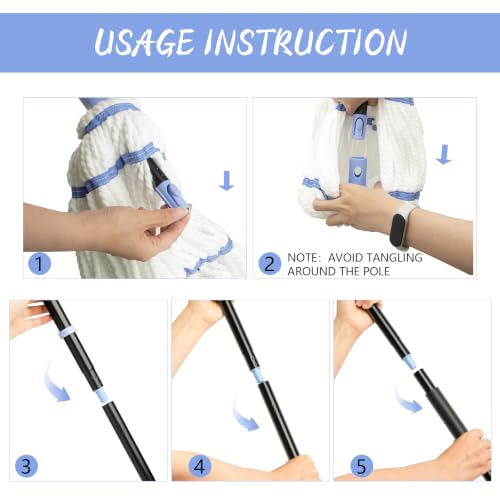 USAGE INSTRUCTION

1

2 NOTE: AVOID TANGLING AROUND THE POLE

3

4

5