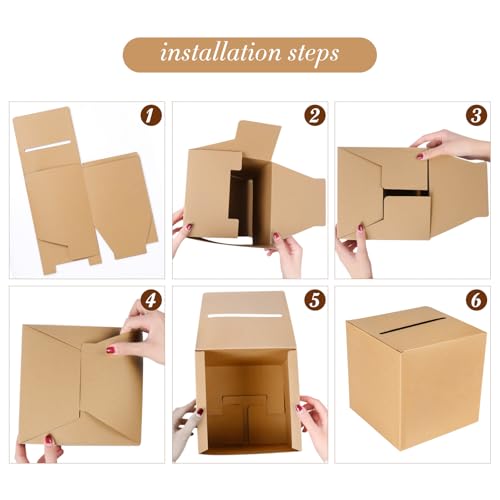 installation steps

1

2

3

4

5

6